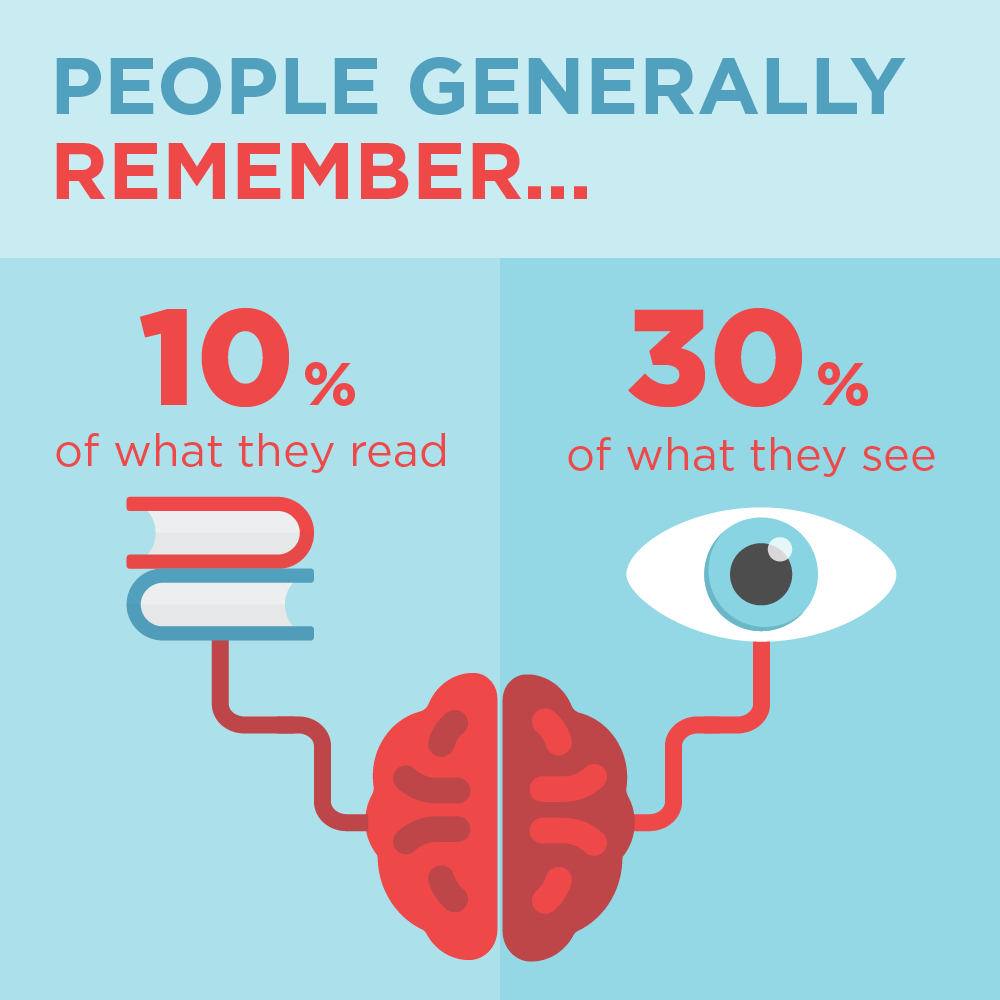 PEOPLE GENERALLY REMEMBER...

10%
of what they read

30%
of what they see